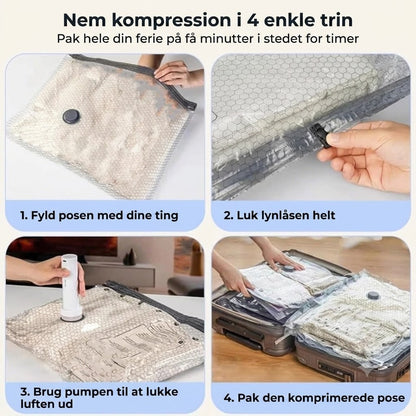 Nem kompression i 4 enkle trin
Pak hele din ferie på få minutter i stedet for timer

1. Fyld posen med dine ting

2. Luk lynlåsen helt

3. Brug pumpen til at lukke luften ud

4. Pak den komprimerede pose