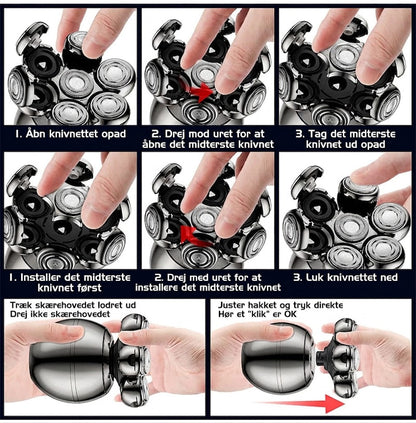 1. Åbn knivnettet opad

2. Drej mod uret for at åbne det midterste knivnet

3. Tag det midterste knivnet ud opad

1. Installer det midterste knivnet først

2. Drej med uret for at installere det midterste knivnet

3. Luk knivnettet ned

Træk skærehovedet lodret ud
Drej ikke skærehovedet

Juster hakket og tryk direkte
Hør et "klik" er OK