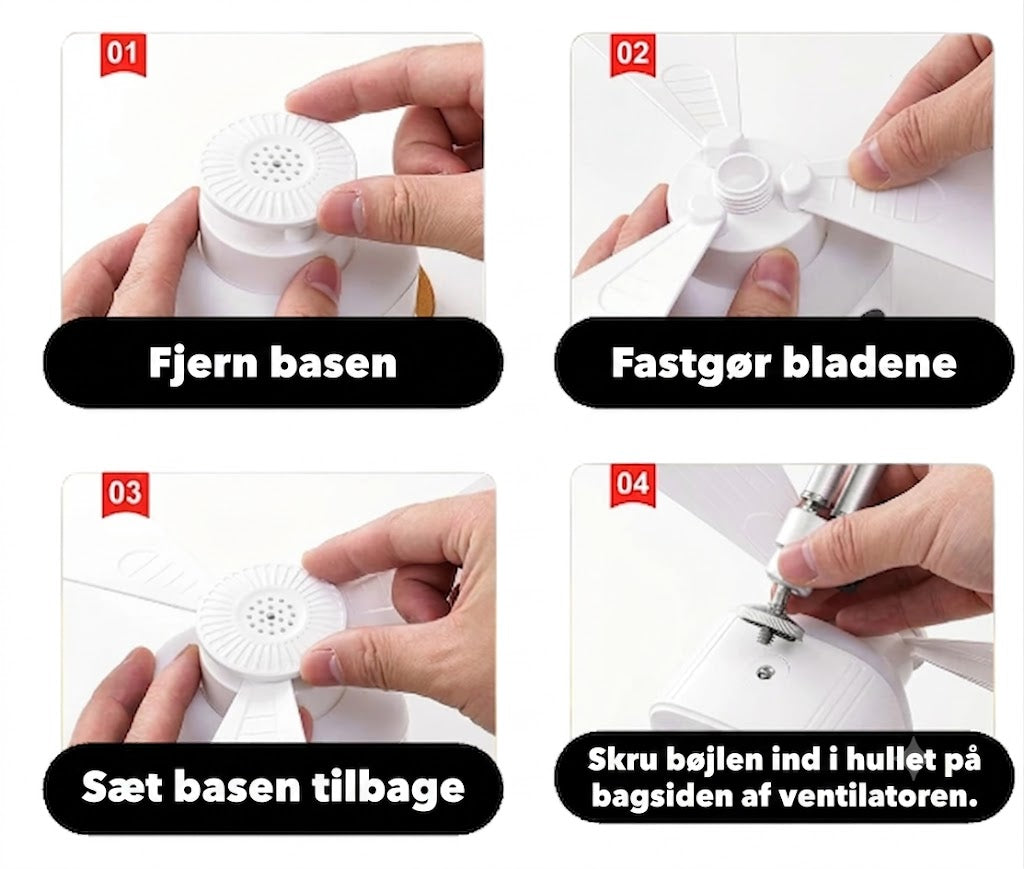 01

Fjern basen

02

Fastgør bladene

03

Sæt basen tilbage

04

Skru bøjlen ind i hullet på bagsiden af ventilatoren.